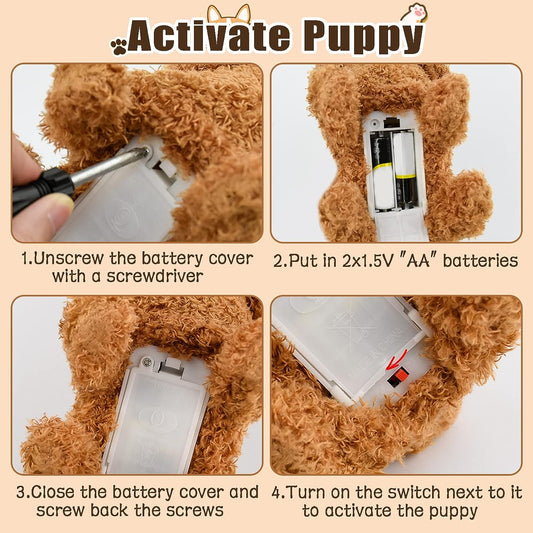 Activate Puppy

1.Unscrew the battery cover with a screwdriver

2.Put in 2x1.5V "AA" batteries

3.Close the battery cover and screw back the screws

4.Turn on the switch next to it to activate the puppy